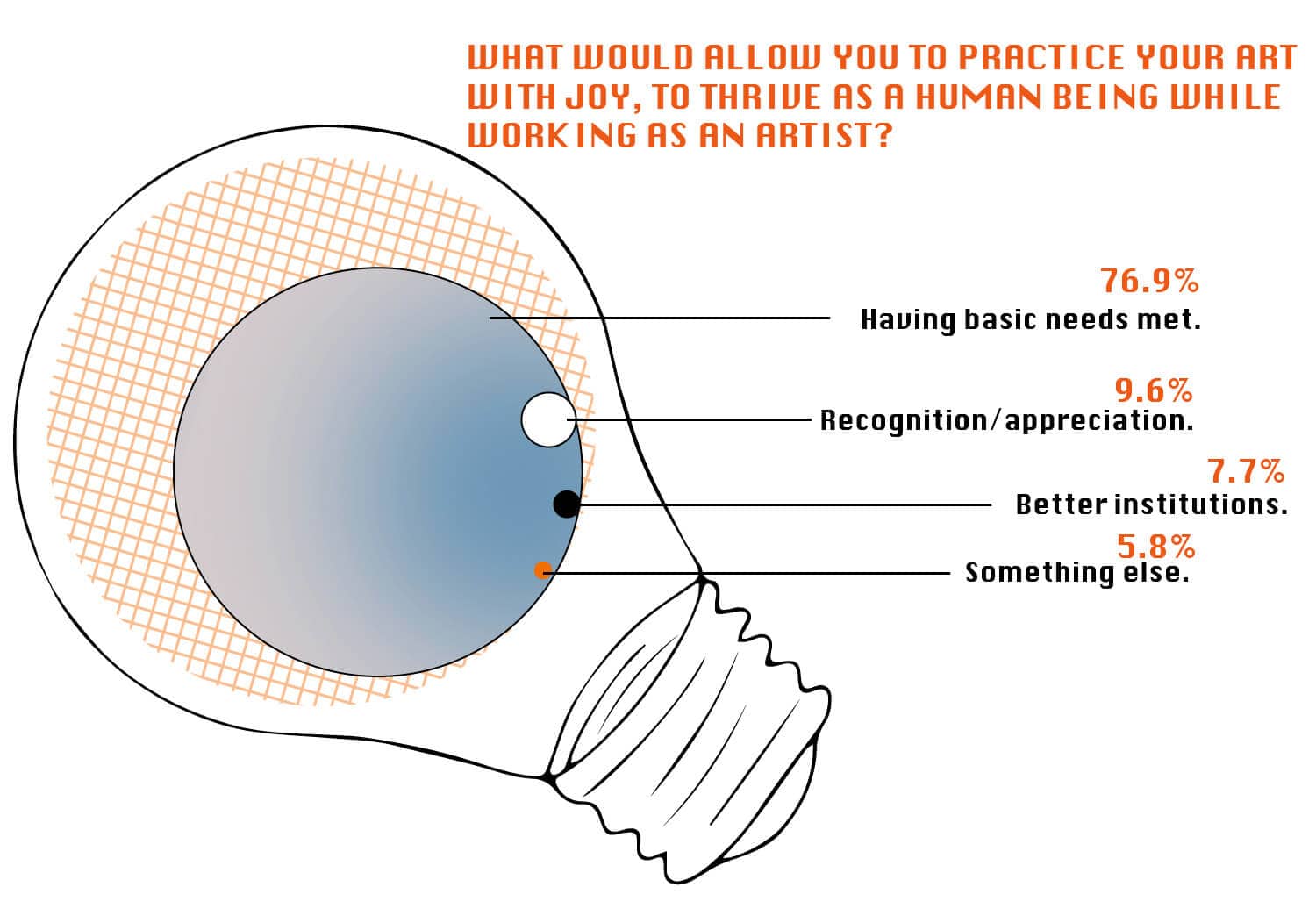 WHAT WOULD ALLOW YOU TO PRACTICE YOUR ART WITH JOY, TO THRIVE AS A HUMAN BEING WHILE WORKING AS AN ARTIST?

76.9%
Having basic needs met.

9.6%
Recognition/appreciation.

7.7%
Better institutions.

5.8%
Something else.